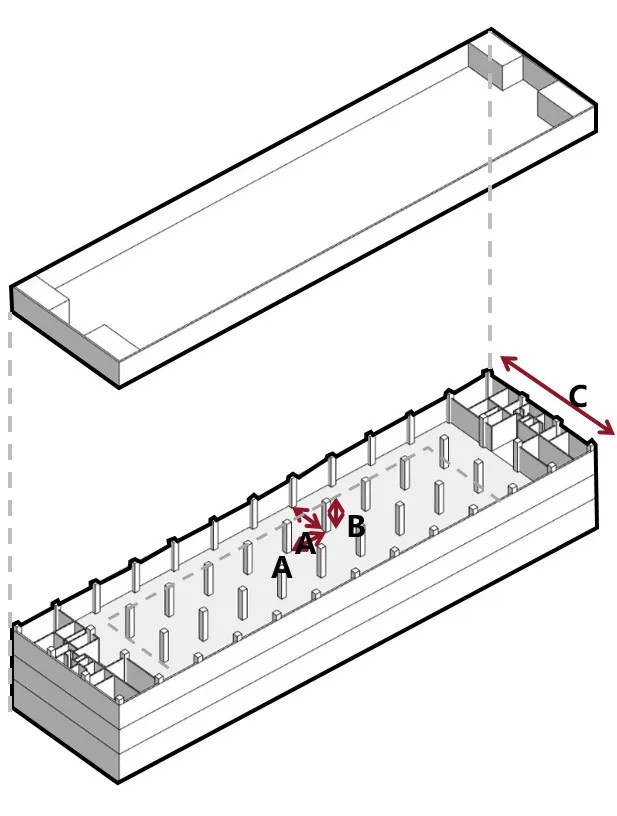 C
B
A
A