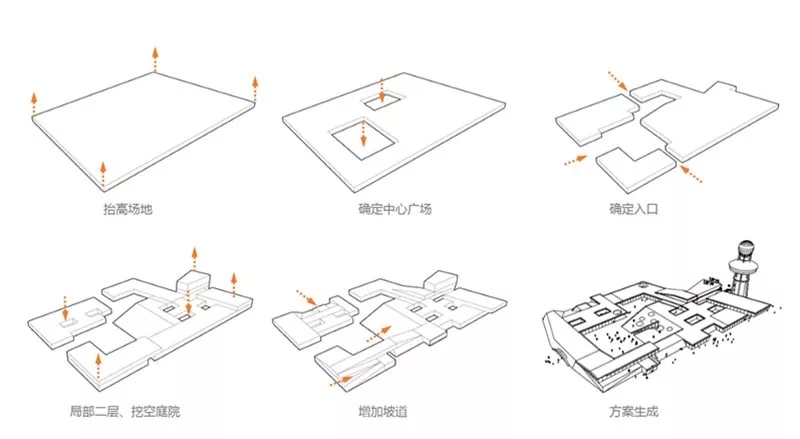 抬高场地

确定中心广场

确定入口

局部二层、挖空庭院

增加坡道

方案生成